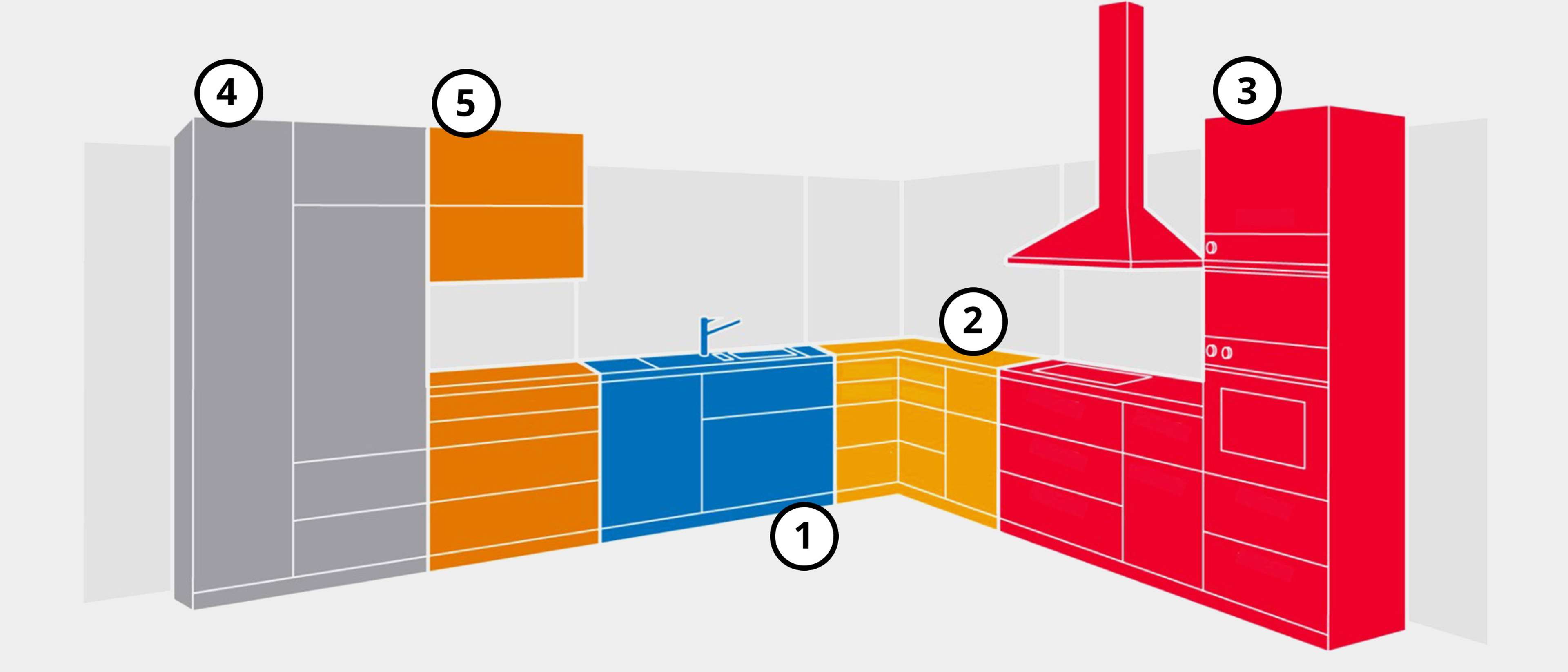 4
5
3
2
1