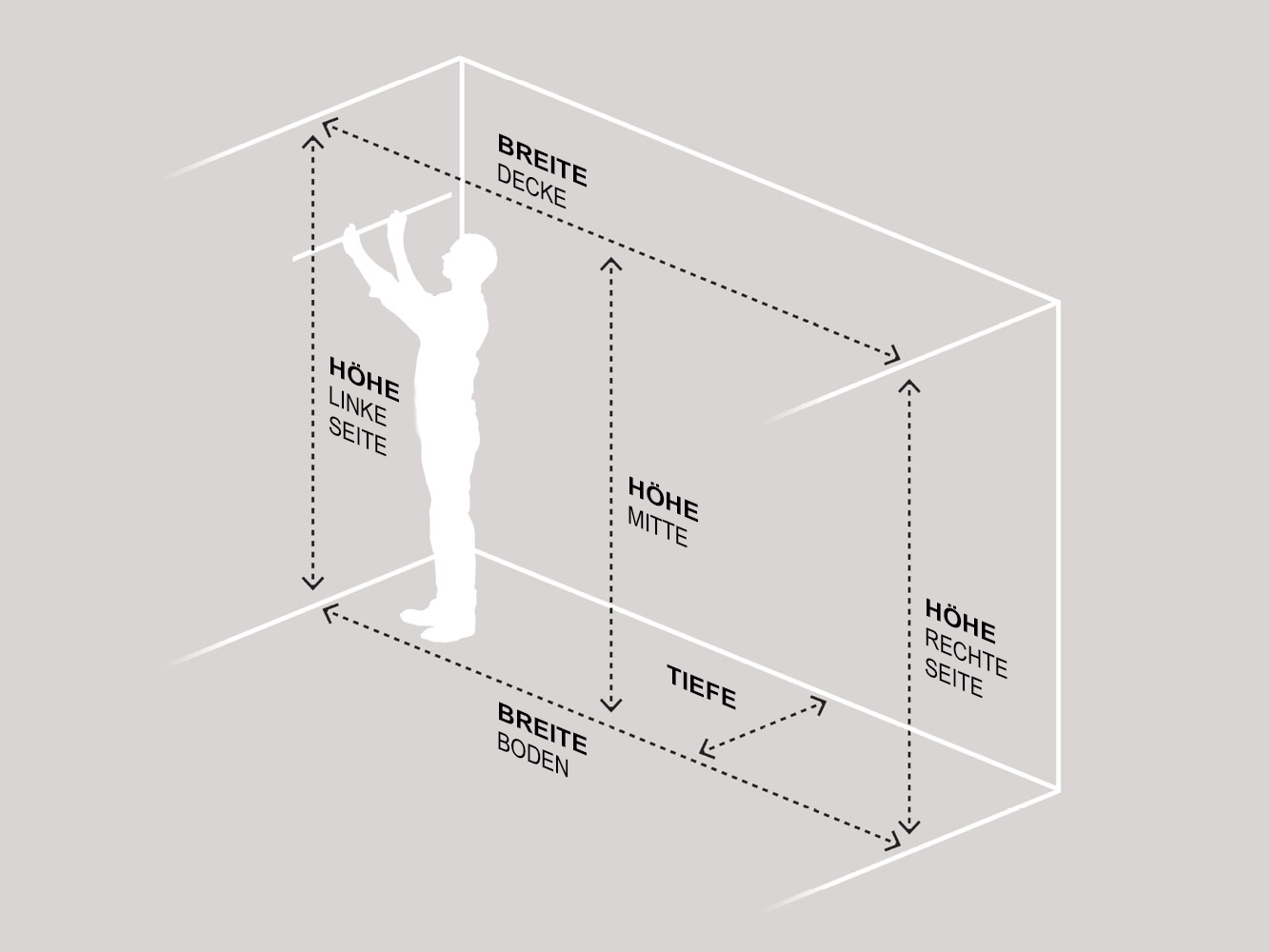 BREITE
DECKE

HÖHE
LINKE
SEITE

HÖHE
MITTE

HÖHE
RECHTE
SEITE

TIEFE

BREITE
BODEN